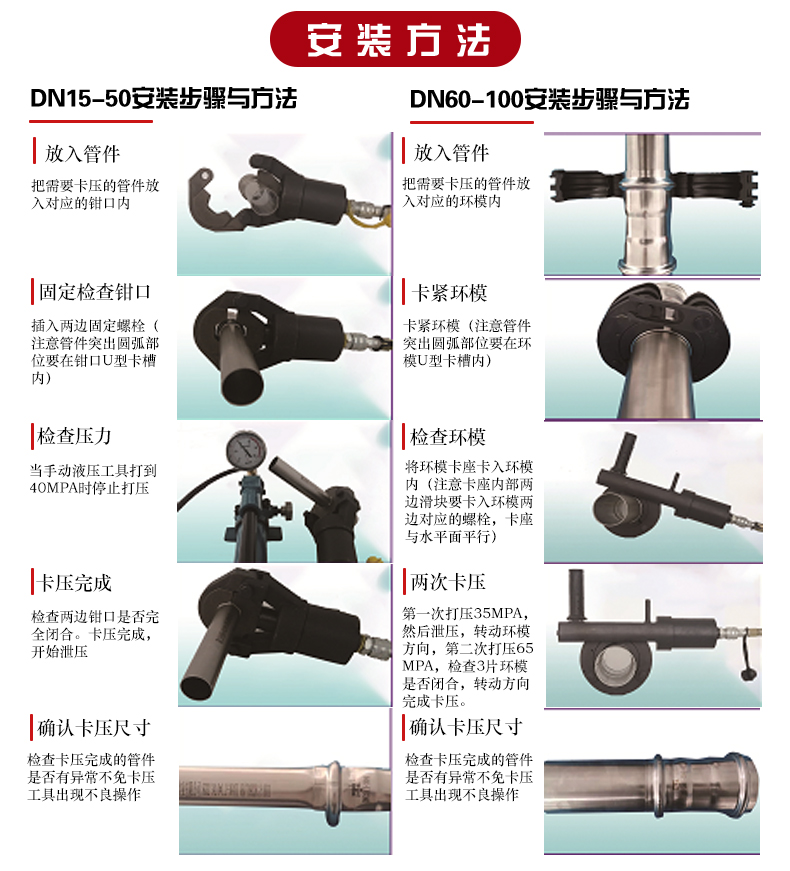 安装方法

DN15-50安装步骤与方法

放入管件

把需要卡压的管件放入对应的钳口内

固定检查钳口

插入两边固定螺栓（注意管件突出圆弧部位要在钳口U型卡槽内）

检查压力

当手动液压工具打到40MPA时停止打压

卡压完成

检查两边钳口是否完全闭合。卡压完成，开始泄压

确认卡压尺寸

检查卡压完成的管件是否有异常不免卡压工具出现不良操作

DN60-100安装步骤与方法

放入管件

把需要卡压的管件放入对应的环模内

卡紧环模

卡紧环模（注意管件突出圆弧部位要在环模U型卡槽内）

检查环模

将环模卡座卡入环模内（注意卡座内部两边滑块要卡入环模两边对应的螺栓，卡座与水平面平行）

两次卡压

第一次打压35MPA，然后泄压，转动环模方向，第二次打压65MPA，检查3片环模是否闭合，转动方向完成卡压。

确认卡压尺寸

检查卡压完成的管件是否有异常不免卡压工具出现不良操作